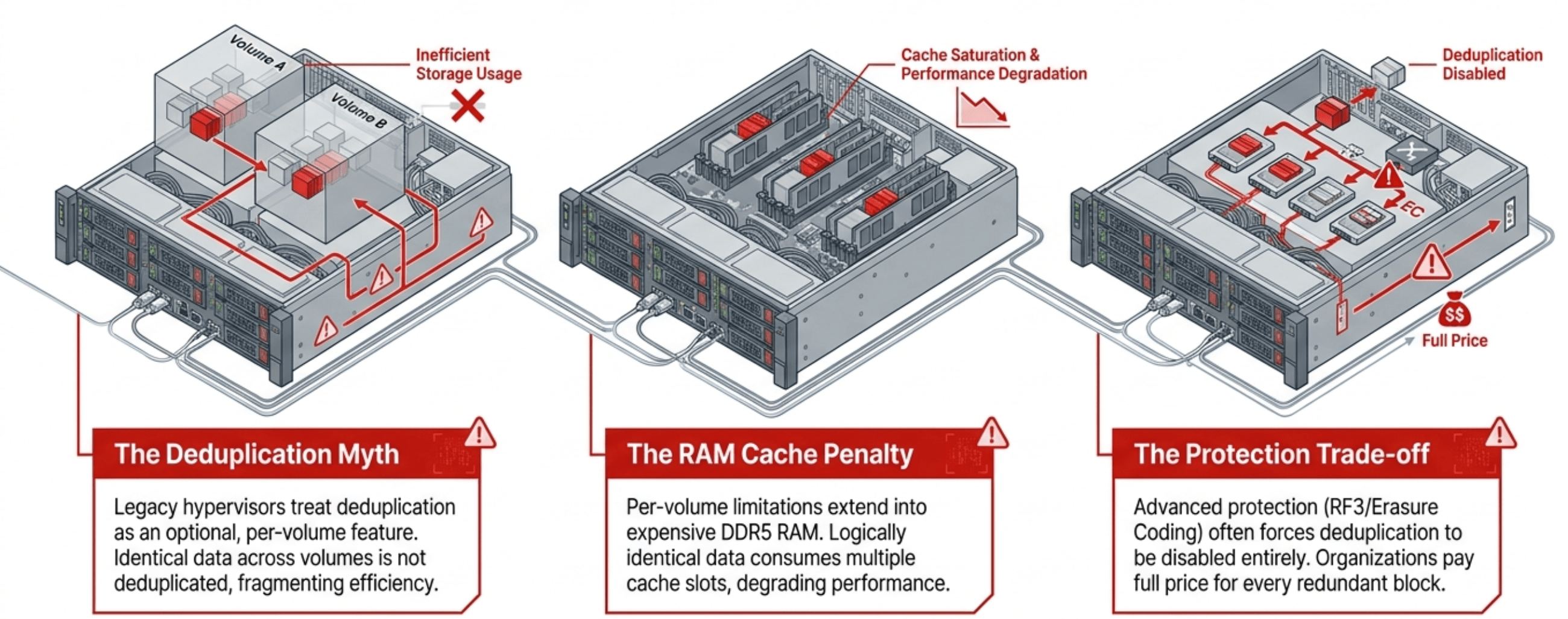 Volume A

Volume B

Inefficient Storage Usage

Cache Saturation & Performance Degradation

Deduplication Disabled

EC

$$

Full Price

The Deduplication Myth

Legacy hypervisors treat deduplication as an optional, per-volume feature. Identical data across volumes is not deduplicated, fragmenting efficiency.

The RAM Cache Penalty

Per-volume limitations extend into expensive DDR5 RAM. Logically identical data consumes multiple cache slots, degrading performance.

The Protection Trade-off

Advanced protection (RF3/Erasure Coding) often forces deduplication to be disabled entirely. Organizations pay full price for every redundant block.